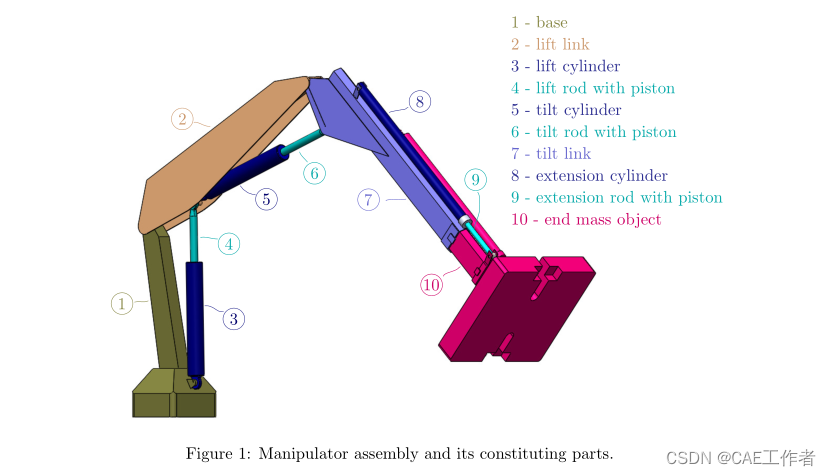 1 - base
2 - lift link
3 - lift cylinder
4 - lift rod with piston
5 - tilt cylinder
6 - tilt rod with piston
7 - tilt link
8 - extension cylinder
9 - extension rod with piston
10 - end mass object

2

8

6

9

5

7

4

10

1

3

Figure 1: Manipulator assembly and its constituting parts.

CSDN @CAE工作者